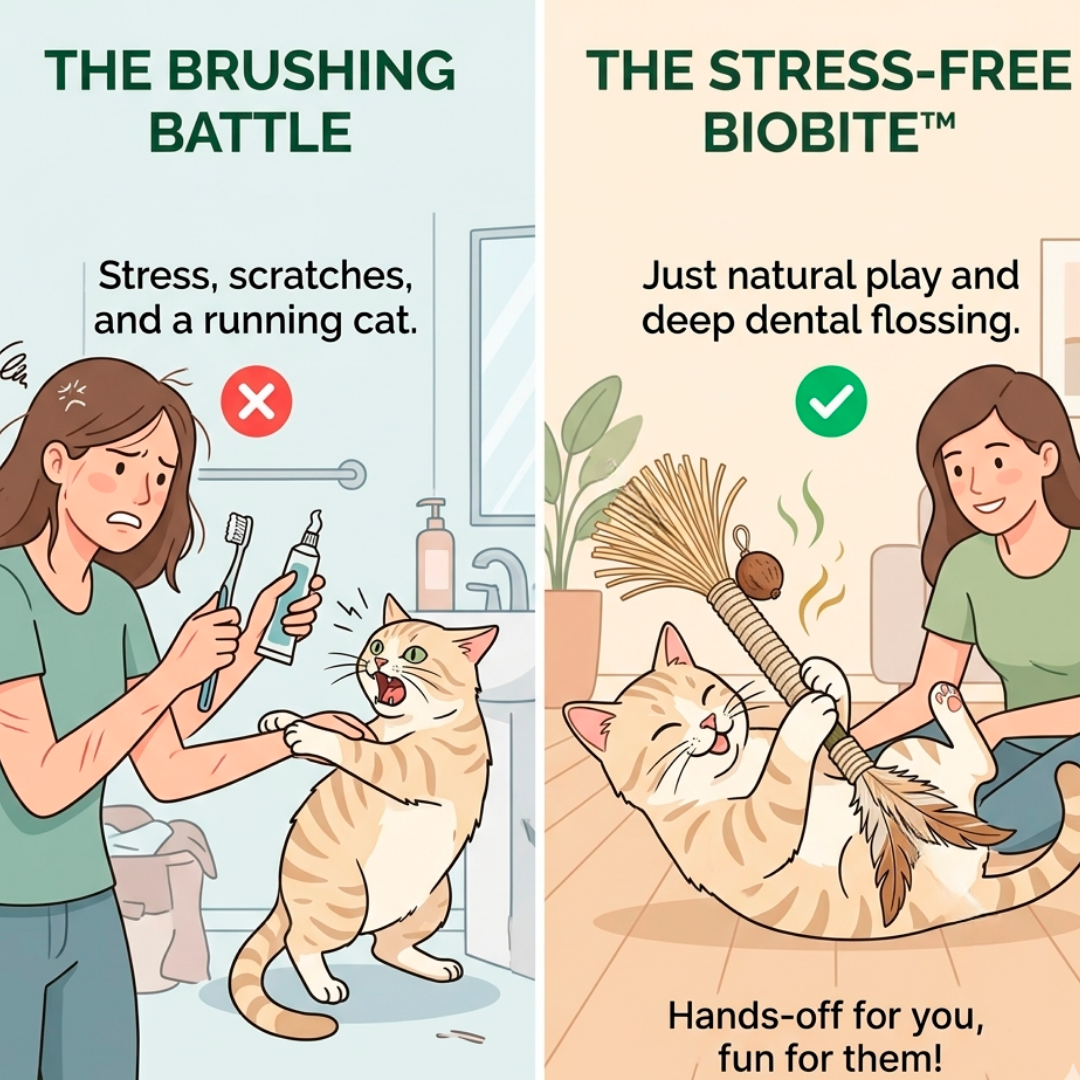 THE BRUSHING BATTLE

Stress, scratches, and a running cat.

THE STRESS-FREE BIOBITE™

Just natural play and deep dental flossing.

Hands-off for you, fun for them!